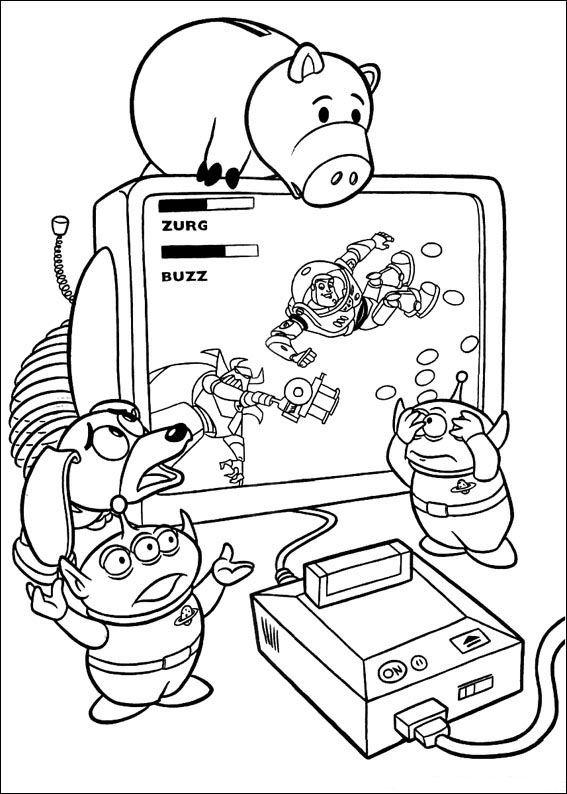 ZURG

BUZZ

ON