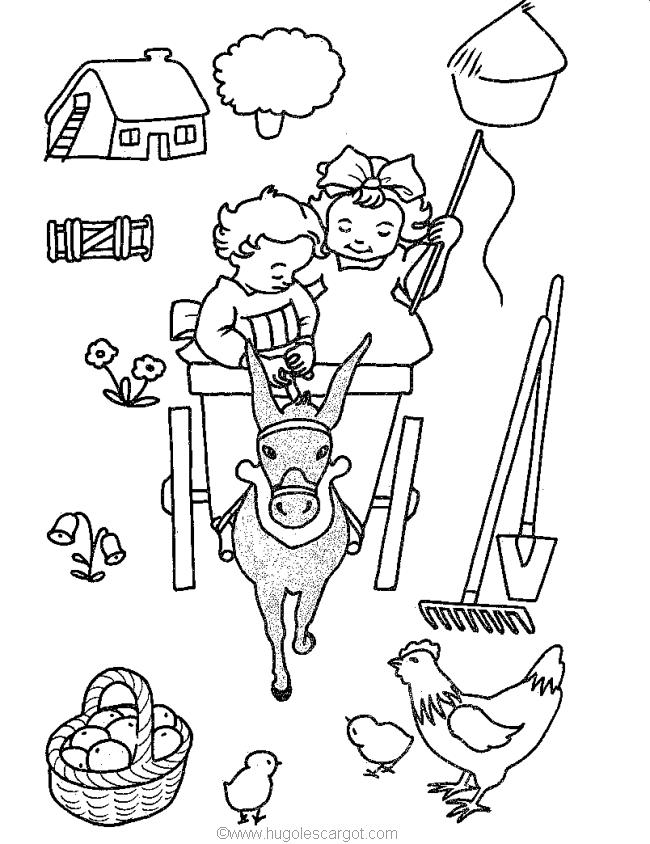 ©www.hugolescargot.com