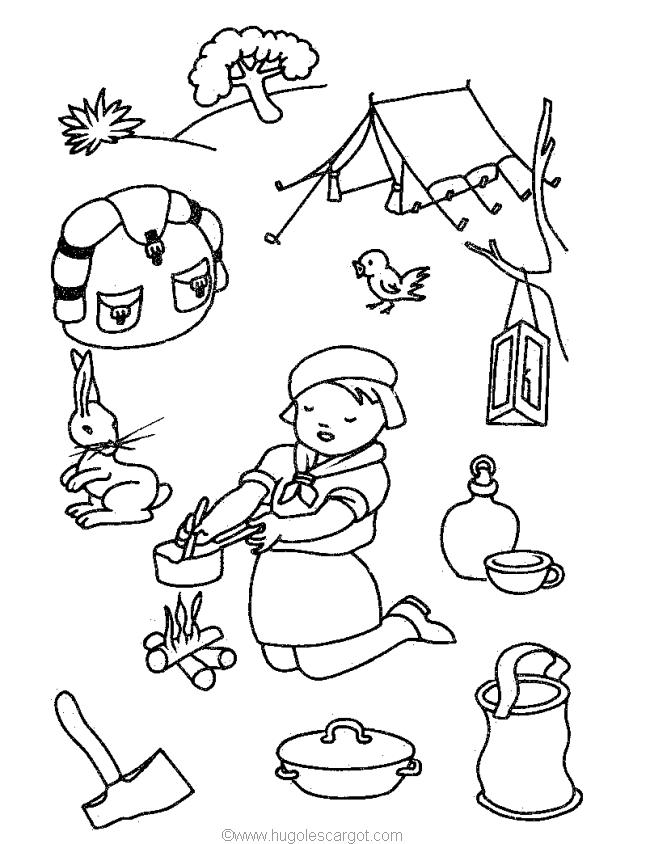 ©www.hugolescargot.com